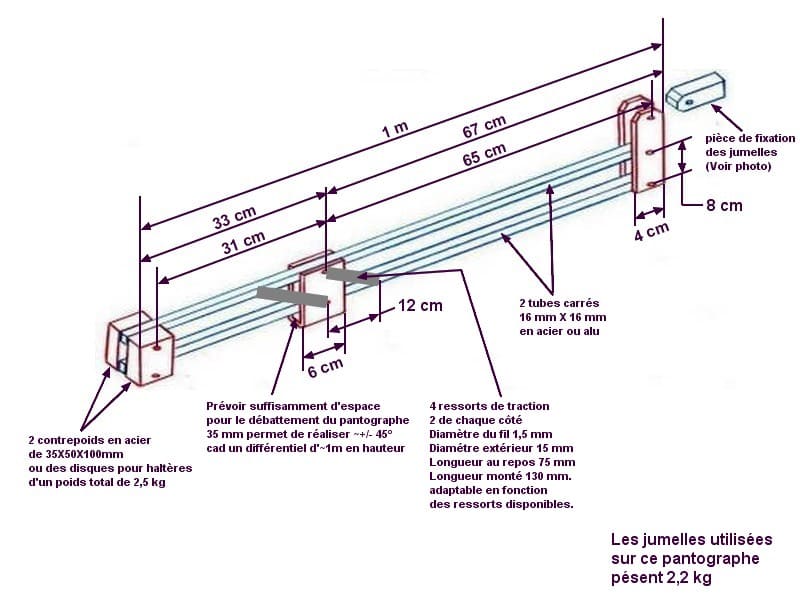 1 m

67 cm

65 cm

33 cm

31 cm

pièce de fixation des jumelles (Voir photo)

8 cm

4 cm

12 cm

6 cm

2 tubes carrés 16 mm X 16 mm en acier ou alu

2 contrepoids en acier de 35X50X100mm ou des disques pour haltères d'un poids total de 2,5 kg

Prévoir suffisamment d'espace pour le débattement du pantographe 35 mm permet de réaliser ~+/- 45° cad un différentiel d'~1m en hauteur

4 ressorts de traction
2 de chaque côté
Diamètre du fil 1,5 mm
Diamètre extérieur 15 mm
Longueur au repos 75 mm
Longueur monté 130 mm.
adaptable en fonction des ressorts disponibles.

Les jumelles utilisées sur ce pantographe pésent 2,2 kg